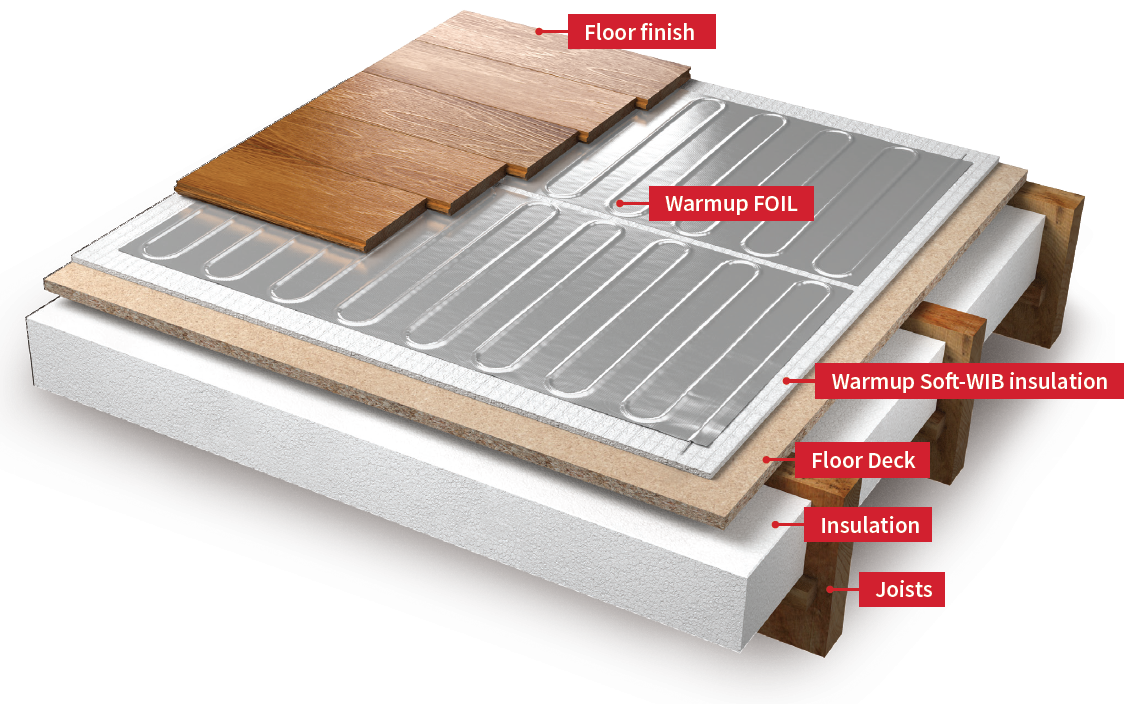 Floor finish

Warmup FOIL

Warmup Soft-WIB insulation

Floor Deck

Insulation

Joists